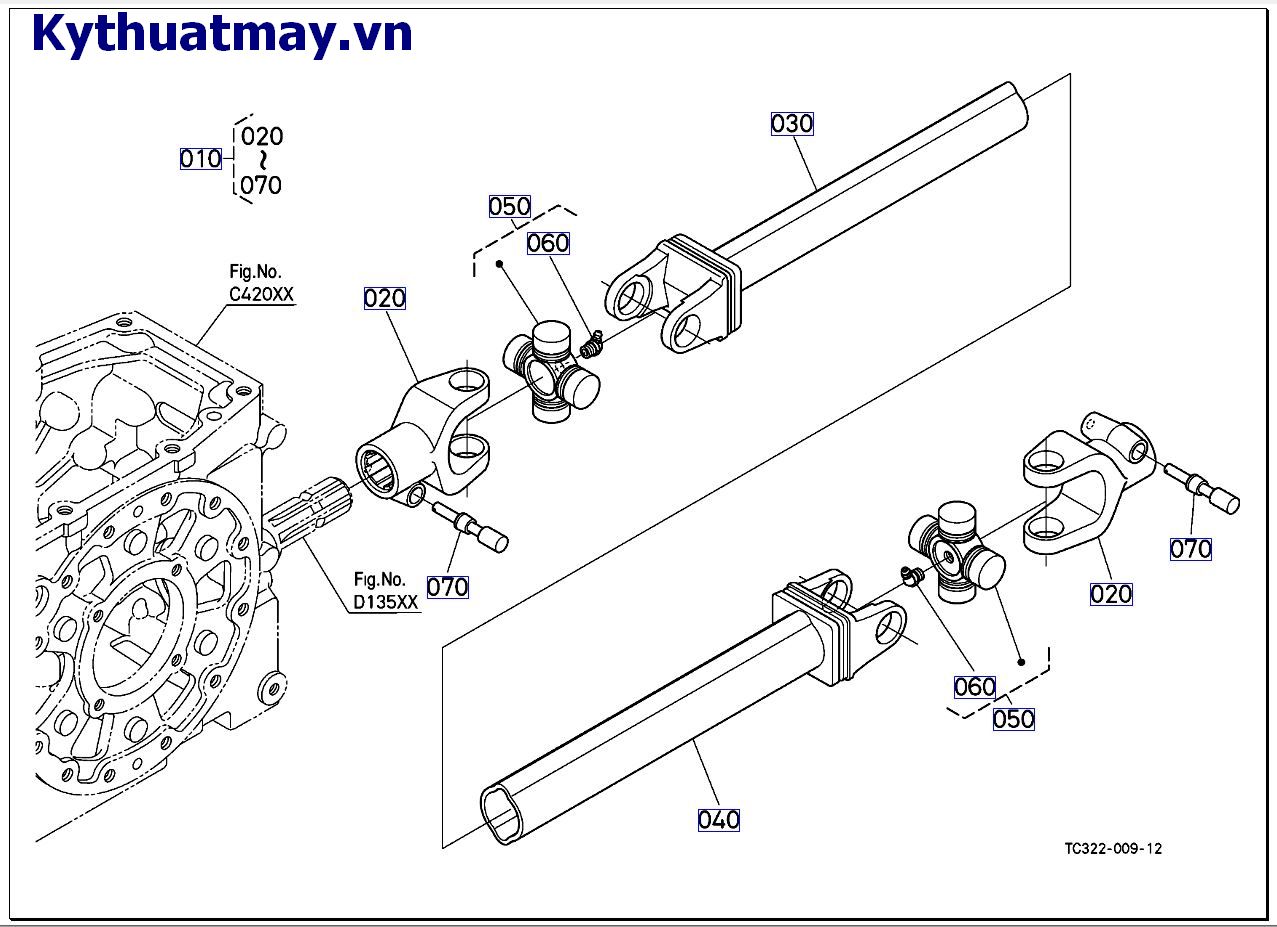 Kythuatmay.vn

010
020
~
070

030

050

060

Fig.No.
C420XX

020

070

Fig.No.
D135XX

070

020

060

050

040

TC322-009-12